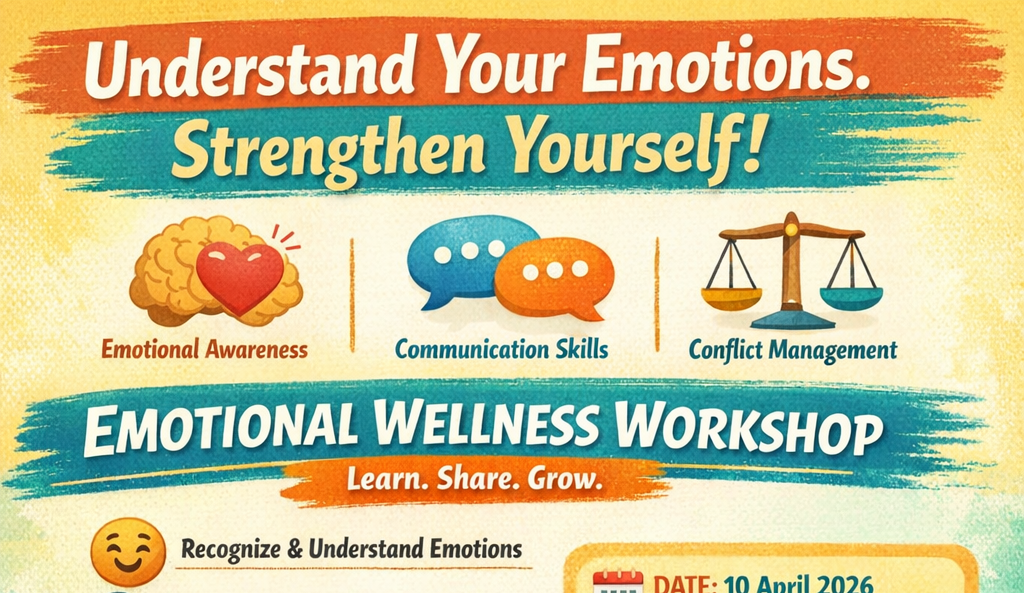 Understand Your Emotions.
Strengthen Yourself!

Emotional Awareness

Communication Skills

Conflict Management

EMOTIONAL WELLNESS WORKSHOP
Learn. Share. Grow.

Recognize & Understand Emotions

DATE: 10 April 2026